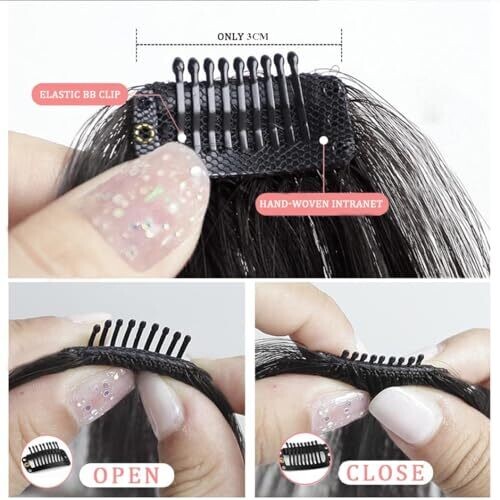 ONLY 3CM

ELASTIC BB CLIP

HAND-WOVEN INTRANET

OPEN

CLOSE