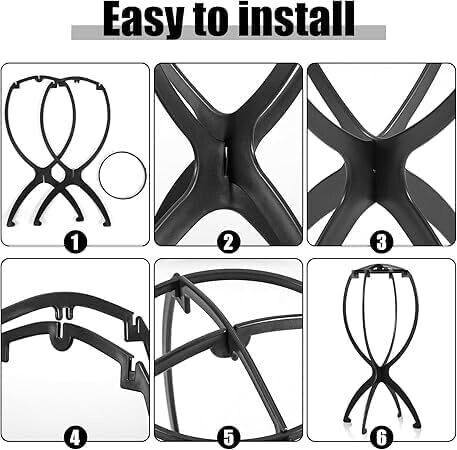 Easy to install

1

2

3

4

5

6