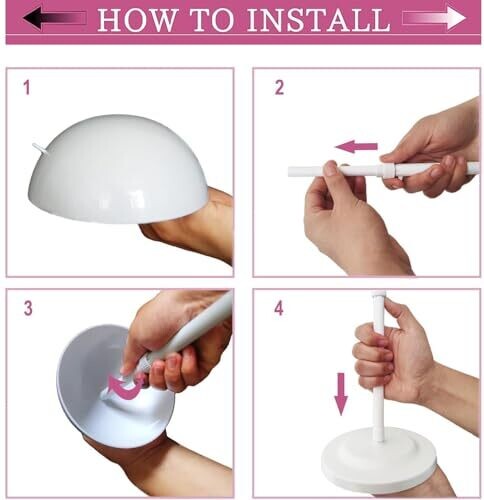 HOW TO INSTALL

1

2

3

4