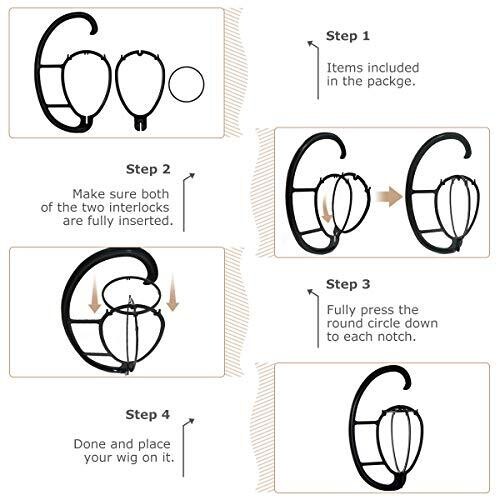 Step 1

Items included in the packge.

Step 2

Make sure both of the two interlocks are fully inserted.

Step 3

Fully press the round circle down to each notch.

Step 4

Done and place your wig on it.