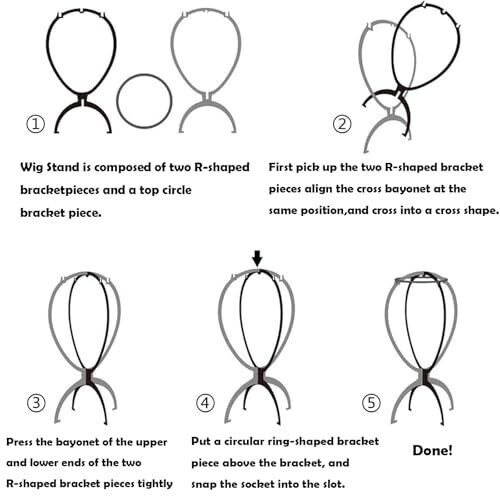 ①

Wig Stand is composed of two R-shaped bracketpieces and a top circle bracket piece.

②

First pick up the two R-shaped bracket pieces align the cross bayonet at the same position,and cross into a cross shape.

③

Press the bayonet of the upper and lower ends of the two R-shaped bracket pieces tightly

④

Put a circular ring-shaped bracket piece above the bracket, and snap the socket into the slot.

⑤

Done!