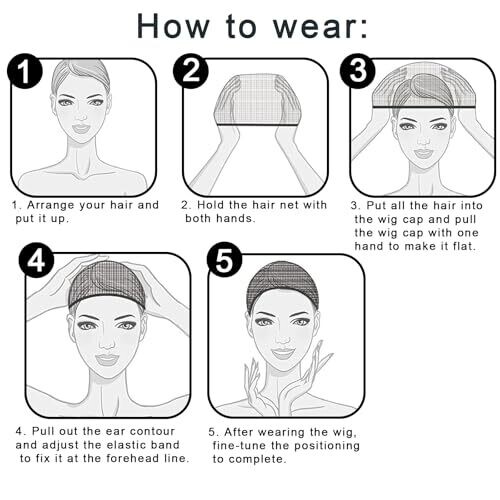 How to wear:

1

1. Arrange your hair and put it up.

2

2. Hold the hair net with both hands.

3

3. Put all the hair into the wig cap and pull the wig cap with one hand to make it flat.

4

4. Pull out the ear contour and adjust the elastic band to fix it at the forehead line.

5

5. After wearing the wig, fine-tune the positioning to complete.