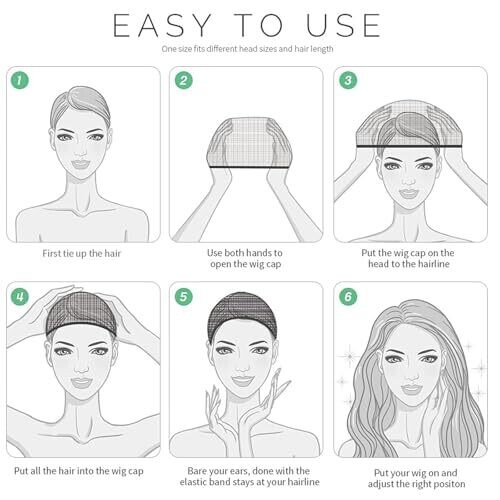 EASY TO USE

One size fits different head sizes and hair length

1

First tie up the hair

2

Use both hands to open the wig cap

3

Put the wig cap on the head to the hairline

4

Put all the hair into the wig cap

5

Bare your ears, done with the elastic band stays at your hairline

6

Put your wig on and adjust the right positon