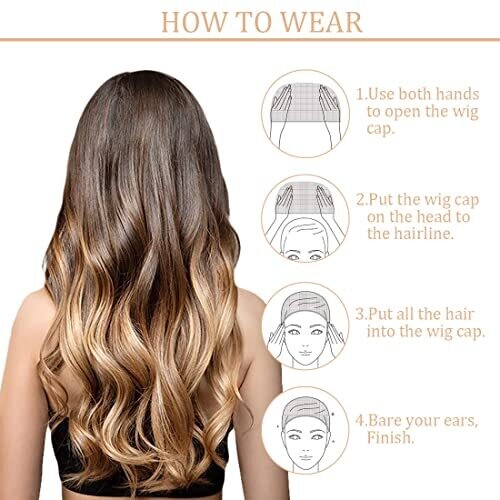 HOW TO WEAR

1.Use both hands to open the wig cap.

2.Put the wig cap on the head to the hairline.

3.Put all the hair into the wig cap.

4.Bare your ears, Finish.