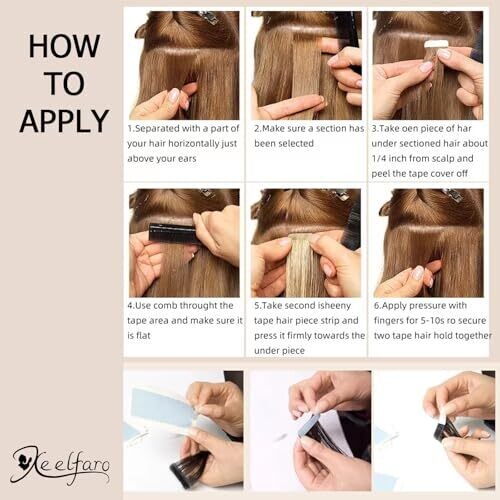 HOW TO APPLY

1.Separated with a part of your hair horizontally just above your ears

2.Make sure a section has been selected

3.Take oen piece of har under sectioned hair about 1/4 inch from scalp and peel the tape cover off

4.Use comb throught the tape area and make sure it is flat

5.Take second isheeny tape hair piece strip and press it firmly towards the under piece

6.Apply pressure with fingers for 5-10s ro secure two tape hair hold together

Keelfaro