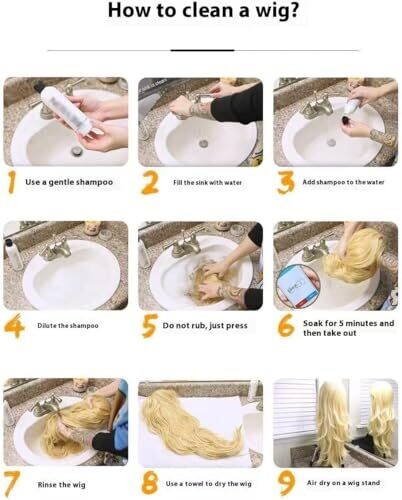 How to clean a wig?

1 Use a gentle shampoo

2 Fill the sink with water

3 Add shampoo to the water

4 Dilute the shampoo

5 Do not rub, just press

6 Soak for 5 minutes and then take out

7 Rinse the wig

8 Use a towel to dry the wig

9 Air dry on a wig stand